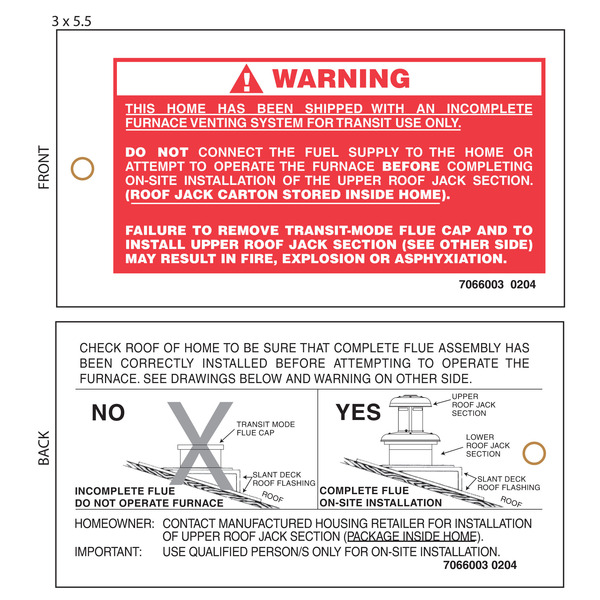 3 x 5.5

FRONT

WARNING

THIS HOME HAS BEEN SHIPPED WITH AN INCOMPLETE FURNACE VENTING SYSTEM FOR TRANSIT USE ONLY.

DO NOT CONNECT THE FUEL SUPPLY TO THE HOME OR ATTEMPT TO OPERATE THE FURNACE BEFORE COMPLETING ON-SITE INSTALLATION OF THE UPPER ROOF JACK SECTION. (ROOF JACK CARTON STORED INSIDE HOME).

FAILURE TO REMOVE TRANSIT-MODE FLUE CAP AND TO INSTALL UPPER ROOF JACK SECTION (SEE OTHER SIDE) MAY RESULT IN FIRE, EXPLOSION OR ASPHYXIATION.

7066003 0204

BACK

CHECK ROOF OF HOME TO BE SURE THAT COMPLETE FLUE ASSEMBLY HAS BEEN CORRECTLY INSTALLED BEFORE ATTEMPTING TO OPERATE THE FURNACE. SEE DRAWINGS BELOW AND WARNING ON OTHER SIDE.

NO

TRANSIT MODE FLUE CAP

SLANT DECK ROOF FLASHING

ROOF

INCOMPLETE FLUE
DO NOT OPERATE FURNACE

YES

UPPER ROOF JACK SECTION

LOWER ROOF JACK SECTION

SLANT DECK ROOF FLASHING

ROOF

COMPLETE FLUE
ON-SITE INSTALLATION

HOMEOWNER: CONTACT MANUFACTURED HOUSING RETAILER FOR INSTALLATION OF UPPER ROOF JACK SECTION (PACKAGE INSIDE HOME).
IMPORTANT: USE QUALIFIED PERSON/S ONLY FOR ON-SITE INSTALLATION.
7066003 0204